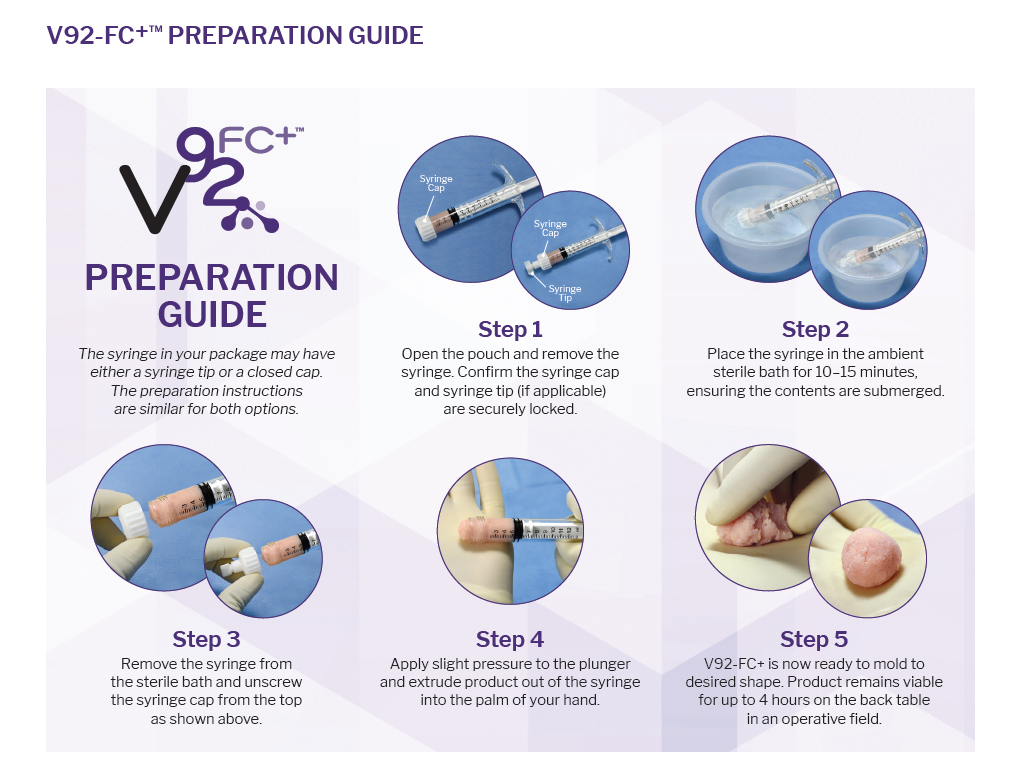 V92-FC+™ PREPARATION GUIDE

V92 FC+™

PREPARATION GUIDE

The syringe in your package may have either a syringe tip or a closed cap. The preparation instructions are similar for both options.

Syringe Cap

Syringe Cap

Syringe Tip

Step 1
Open the pouch and remove the syringe. Confirm the syringe cap and syringe tip (if applicable) are securely locked.

Step 2
Place the syringe in the ambient sterile bath for 10–15 minutes, ensuring the contents are submerged.

Step 3
Remove the syringe from the sterile bath and unscrew the syringe cap from the top as shown above.

Step 4
Apply slight pressure to the plunger and extrude product out of the syringe into the palm of your hand.

Step 5
V92-FC+ is now ready to mold to desired shape. Product remains viable for up to 4 hours on the back table in an operative field.